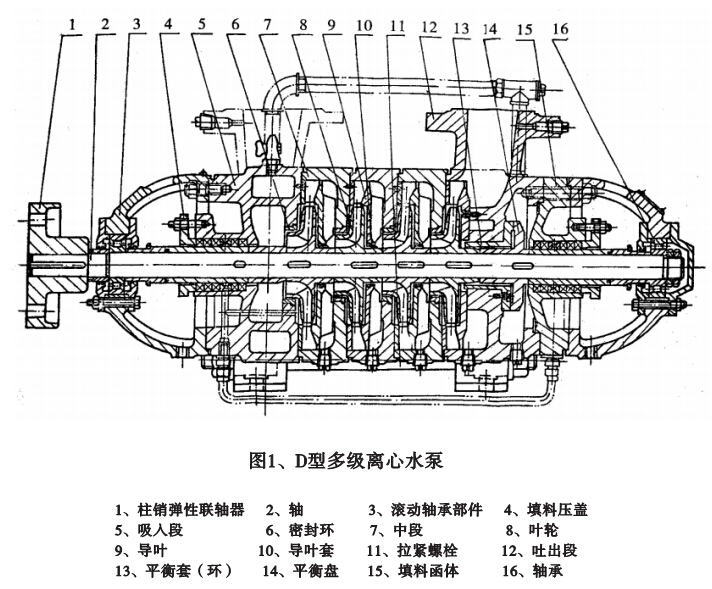 1 2 3 4 5 6 7 8 9 10 11 12 13 14 15 16

图1、D型多级离心水泵

1、柱销弹性联轴器　2、轴　3、滚动轴承部件　4、填料压盖
5、吸入段　6、密封环　7、中段　8、叶轮
9、导叶　10、导叶套　11、拉紧螺栓　12、吐出段
13、平衡套（环）　14、平衡盘　15、填料函体　16、轴承